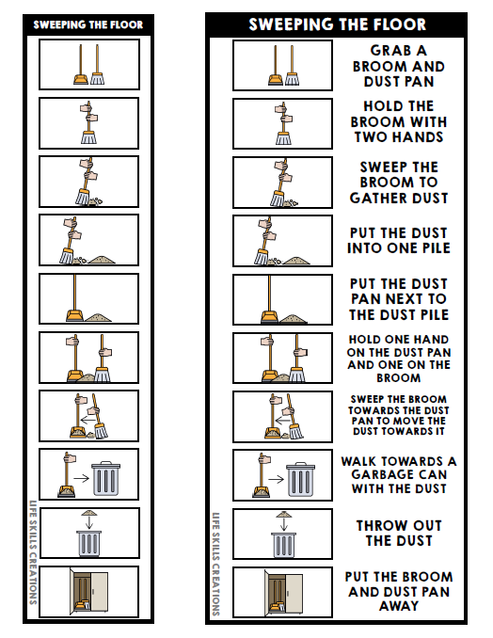 SWEEPING THE FLOOR

LIFE SKILLS CREATIONS

SWEEPING THE FLOOR

GRAB A BROOM AND DUST PAN

HOLD THE BROOM WITH TWO HANDS

SWEEP THE BROOM TO GATHER DUST

PUT THE DUST INTO ONE PILE

PUT THE DUST PAN NEXT TO THE DUST PILE

HOLD ONE HAND ON THE DUST PAN AND ONE ON THE BROOM

SWEEP THE BROOM TOWARDS THE DUST PAN TO MOVE THE DUST TOWARDS IT

WALK TOWARDS A GARBAGE CAN WITH THE DUST

THROW OUT THE DUST

PUT THE BROOM AND DUST PAN AWAY

LIFE SKILLS CREATIONS