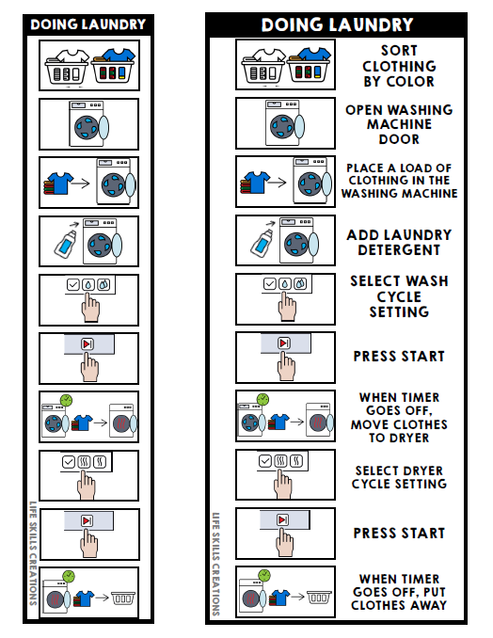 DOING LAUNDRY

LIFE SKILLS CREATIONS

DOING LAUNDRY

SORT CLOTHING BY COLOR

OPEN WASHING MACHINE DOOR

PLACE A LOAD OF CLOTHING IN THE WASHING MACHINE

ADD LAUNDRY DETERGENT

SELECT WASH CYCLE SETTING

PRESS START

WHEN TIMER GOES OFF, MOVE CLOTHES TO DRYER

SELECT DRYER CYCLE SETTING

PRESS START

WHEN TIMER GOES OFF, PUT CLOTHES AWAY

LIFE SKILLS CREATIONS