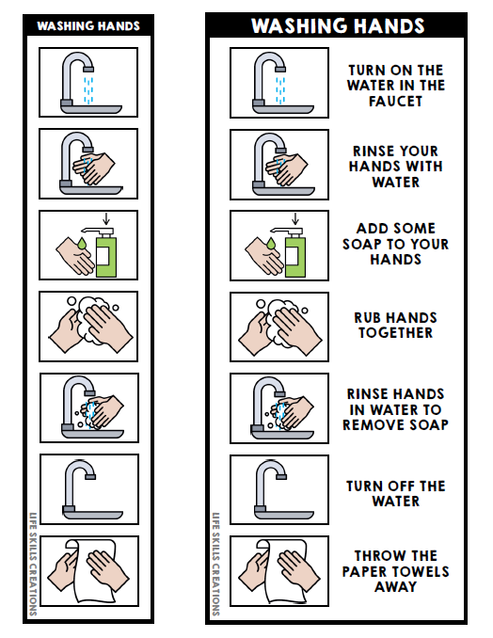 WASHING HANDS

LIFE SKILLS CREATIONS

WASHING HANDS

TURN ON THE WATER IN THE FAUCET

RINSE YOUR HANDS WITH WATER

ADD SOME SOAP TO YOUR HANDS

RUB HANDS TOGETHER

RINSE HANDS IN WATER TO REMOVE SOAP

TURN OFF THE WATER

THROW THE PAPER TOWELS AWAY

LIFE SKILLS CREATIONS