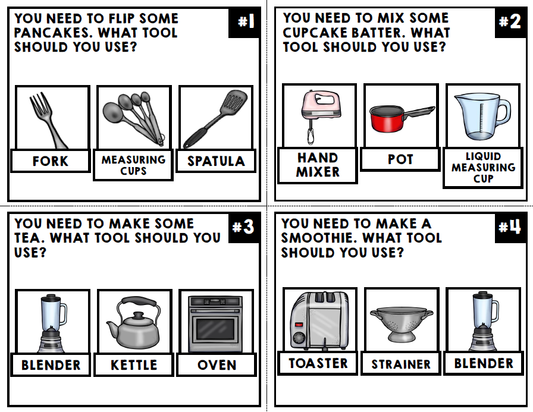 YOU NEED TO FLIP SOME PANCAKES. WHAT TOOL SHOULD YOU USE?

#1

FORK

MEASURING CUPS

SPATULA

YOU NEED TO MIX SOME CUPCAKE BATTER. WHAT TOOL SHOULD YOU USE?

#2

HAND MIXER

POT

LIQUID MEASURING CUP

YOU NEED TO MAKE SOME TEA. WHAT TOOL SHOULD YOU USE?

#3

BLENDER

KETTLE

OVEN

YOU NEED TO MAKE A SMOOTHIE. WHAT TOOL SHOULD YOU USE?

#4

TOASTER

STRAINER

BLENDER