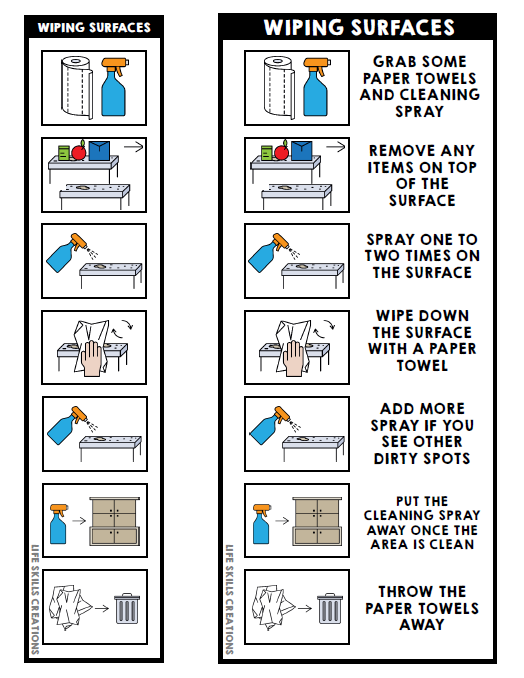 WIPING SURFACES

LIFE SKILLS CREATIONS

WIPING SURFACES

GRAB SOME PAPER TOWELS AND CLEANING SPRAY

REMOVE ANY ITEMS ON TOP OF THE SURFACE

SPRAY ONE TO TWO TIMES ON THE SURFACE

WIPE DOWN THE SURFACE WITH A PAPER TOWEL

ADD MORE SPRAY IF YOU SEE OTHER DIRTY SPOTS

PUT THE CLEANING SPRAY AWAY ONCE THE AREA IS CLEAN

THROW THE PAPER TOWELS AWAY

LIFE SKILLS CREATIONS