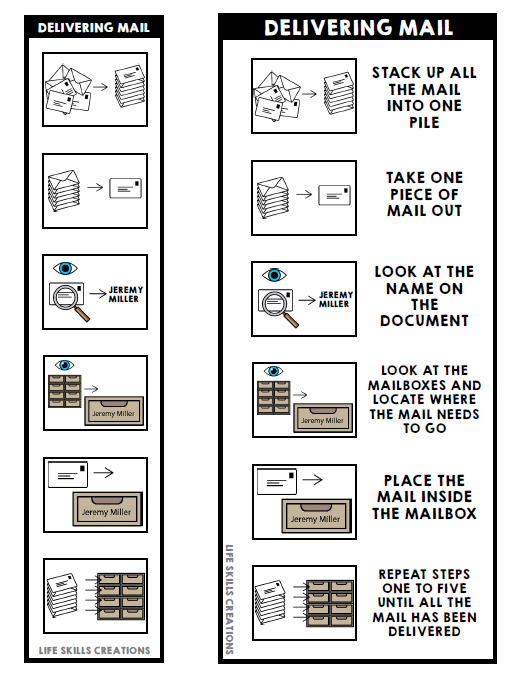 DELIVERING MAIL

JEREMY MILLER

Jeremy Miller

Jeremy Miller

LIFE SKILLS CREATIONS

DELIVERING MAIL

STACK UP ALL THE MAIL INTO ONE PILE

TAKE ONE PIECE OF MAIL OUT

JEREMY MILLER

LOOK AT THE NAME ON THE DOCUMENT

Jeremy Miller

LOOK AT THE MAILBOXES AND LOCATE WHERE THE MAIL NEEDS TO GO

Jeremy Miller

PLACE THE MAIL INSIDE THE MAILBOX

REPEAT STEPS ONE TO FIVE UNTIL ALL THE MAIL HAS BEEN DELIVERED

LIFE SKILLS CREATIONS