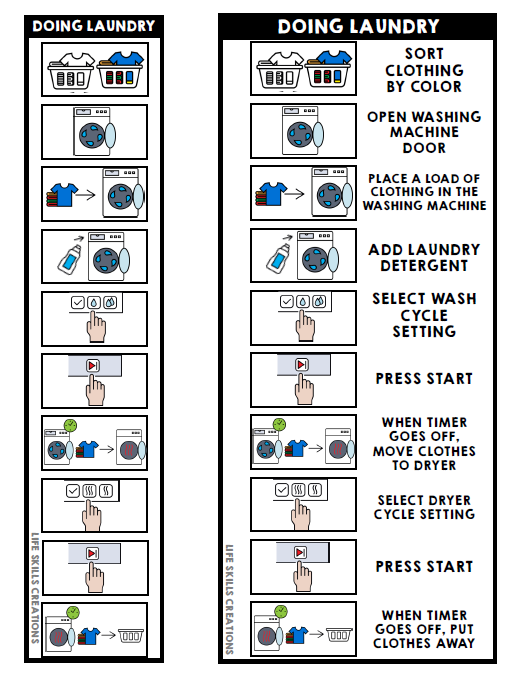 DOING LAUNDRY

LIFE SKILLS CREATIONS

DOING LAUNDRY

SORT CLOTHING BY COLOR

OPEN WASHING MACHINE DOOR

PLACE A LOAD OF CLOTHING IN THE WASHING MACHINE

ADD LAUNDRY DETERGENT

SELECT WASH CYCLE SETTING

PRESS START

WHEN TIMER GOES OFF, MOVE CLOTHES TO DRYER

SELECT DRYER CYCLE SETTING

PRESS START

WHEN TIMER GOES OFF, PUT CLOTHES AWAY

LIFE SKILLS CREATIONS