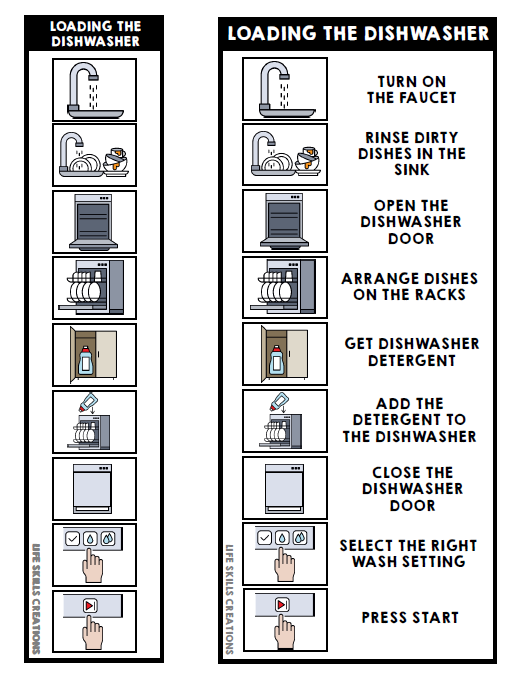 LOADING THE DISHWASHER

LIFE SKILLS CREATIONS

LOADING THE DISHWASHER

TURN ON THE FAUCET

RINSE DIRTY DISHES IN THE SINK

OPEN THE DISHWASHER DOOR

ARRANGE DISHES ON THE RACKS

GET DISHWASHER DETERGENT

ADD THE DETERGENT TO THE DISHWASHER

CLOSE THE DISHWASHER DOOR

SELECT THE RIGHT WASH SETTING

PRESS START

LIFE SKILLS CREATIONS