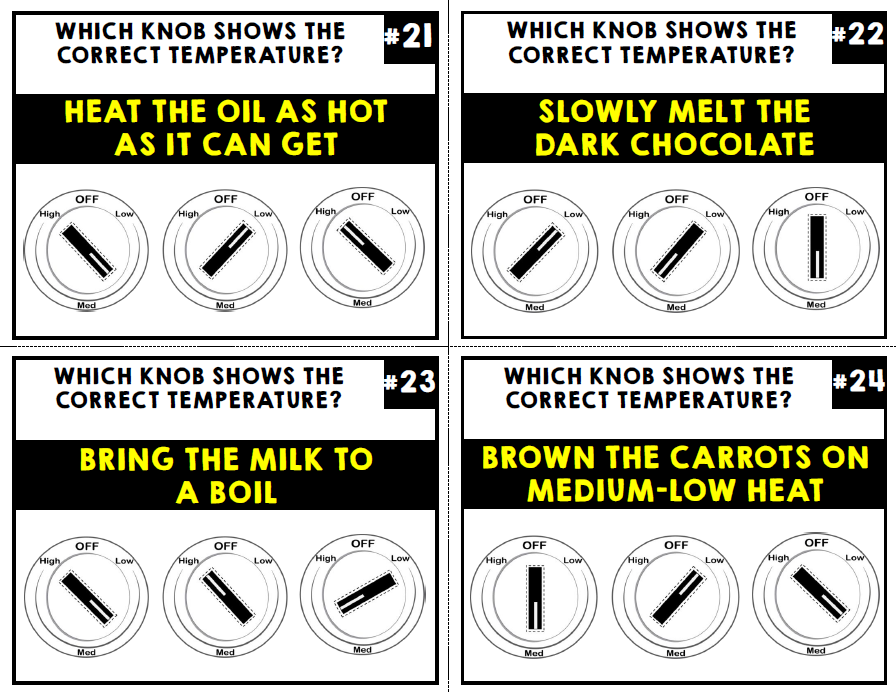 WHICH KNOB SHOWS THE CORRECT TEMPERATURE?

#21

HEAT THE OIL AS HOT AS IT CAN GET

OFF
High
Low
Med

OFF
High
Low
Med

OFF
High
Low
Med

WHICH KNOB SHOWS THE CORRECT TEMPERATURE?

#22

SLOWLY MELT THE DARK CHOCOLATE

OFF
High
Low
Med

OFF
High
Low
Med

OFF
High
Low
Med

WHICH KNOB SHOWS THE CORRECT TEMPERATURE?

#23

BRING THE MILK TO A BOIL

OFF
High
Low
Med

OFF
High
Low
Med

OFF
High
Low
Med

WHICH KNOB SHOWS THE CORRECT TEMPERATURE?

#24

BROWN THE CARROTS ON MEDIUM-LOW HEAT

OFF
High
Low
Med

OFF
High
Low
Med

OFF
High
Low
Med