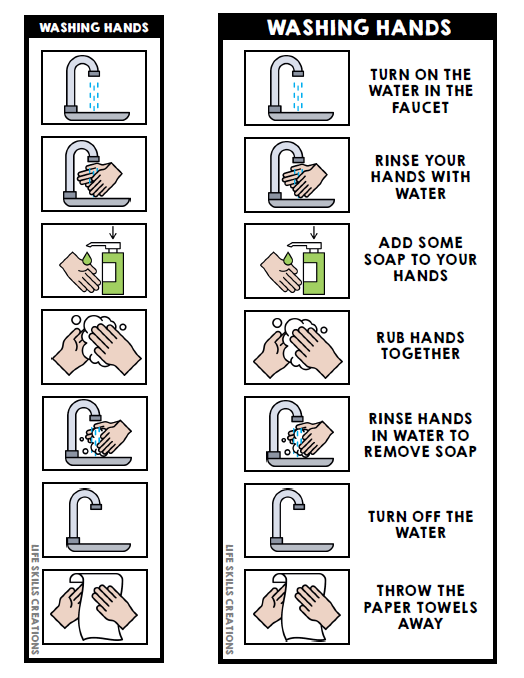 WASHING HANDS

LIFE SKILLS CREATIONS

WASHING HANDS

TURN ON THE WATER IN THE FAUCET

RINSE YOUR HANDS WITH WATER

ADD SOME SOAP TO YOUR HANDS

RUB HANDS TOGETHER

RINSE HANDS IN WATER TO REMOVE SOAP

TURN OFF THE WATER

THROW THE PAPER TOWELS AWAY

LIFE SKILLS CREATIONS