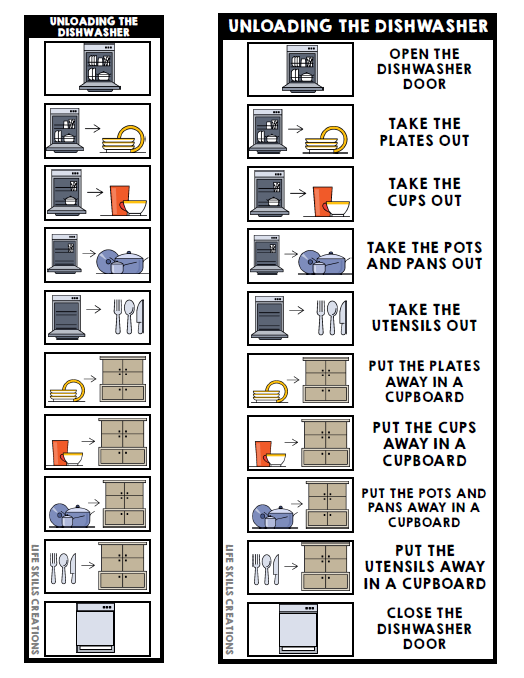 UNLOADING THE DISHWASHER

LIFE SKILLS CREATIONS

UNLOADING THE DISHWASHER

OPEN THE DISHWASHER DOOR

TAKE THE PLATES OUT

TAKE THE CUPS OUT

TAKE THE POTS AND PANS OUT

TAKE THE UTENSILS OUT

PUT THE PLATES AWAY IN A CUPBOARD

PUT THE CUPS AWAY IN A CUPBOARD

PUT THE POTS AND PANS AWAY IN A CUPBOARD

PUT THE UTENSILS AWAY IN A CUPBOARD

CLOSE THE DISHWASHER DOOR

LIFE SKILLS CREATIONS