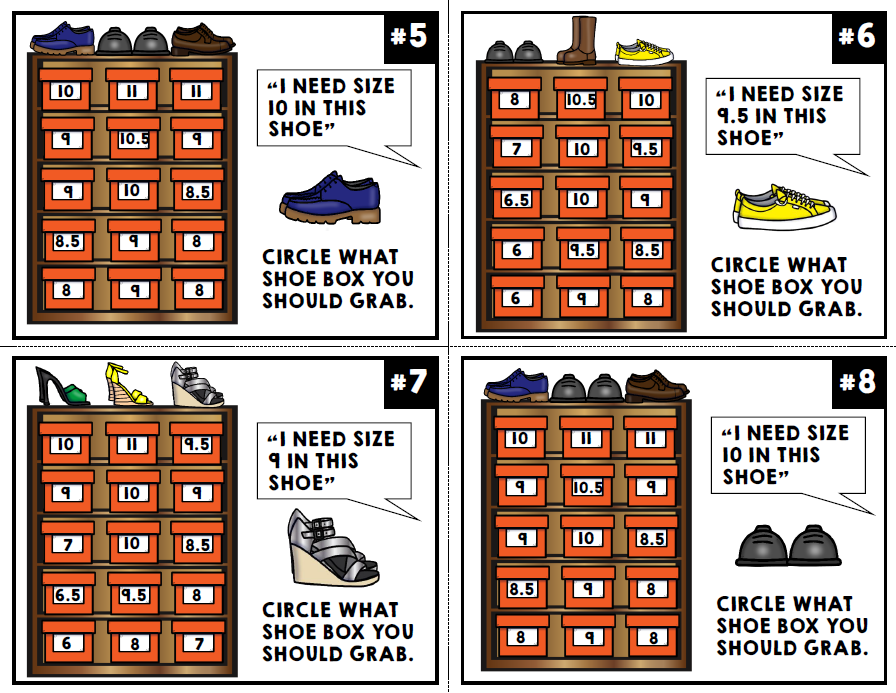 #5

| 10 | 11 | 11 |
|---|---|---|
| 9 | 10.5 | 9 |
| 9 | 10 | 8.5 |
| 8.5 | 9 | 8 |
| 8 | 9 | 8 |

"I NEED SIZE 10 IN THIS SHOE"

CIRCLE WHAT SHOE BOX YOU SHOULD GRAB.

#6

| 8 | 10.5 | 10 |
|---|---|---|
| 7 | 10 | 9.5 |
| 6.5 | 10 | 9 |
| 6 | 9.5 | 8.5 |
| 6 | 9 | 8 |

"I NEED SIZE 9.5 IN THIS SHOE"

CIRCLE WHAT SHOE BOX YOU SHOULD GRAB.

#7

| 10 | 11 | 9.5 |
|---|---|---|
| 9 | 10 | 9 |
| 7 | 10 | 8.5 |
| 6.5 | 9.5 | 8 |
| 6 | 8 | 7 |

"I NEED SIZE 9 IN THIS SHOE"

CIRCLE WHAT SHOE BOX YOU SHOULD GRAB.

#8

| 10 | 11 | 11 |
|---|---|---|
| 9 | 10.5 | 9 |
| 9 | 10 | 8.5 |
| 8.5 | 9 | 8 |
| 8 | 9 | 8 |

"I NEED SIZE 10 IN THIS SHOE"

CIRCLE WHAT SHOE BOX YOU SHOULD GRAB.