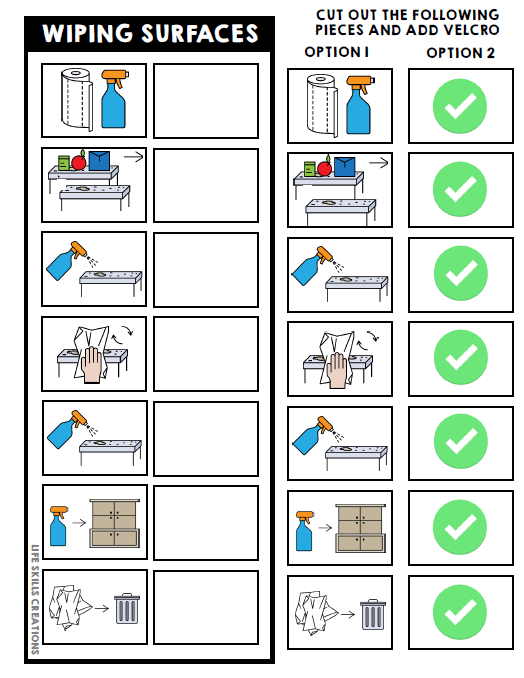 WIPING SURFACES

LIFE SKILLS CREATIONS

CUT OUT THE FOLLOWING PIECES AND ADD VELCRO

OPTION 1

OPTION 2