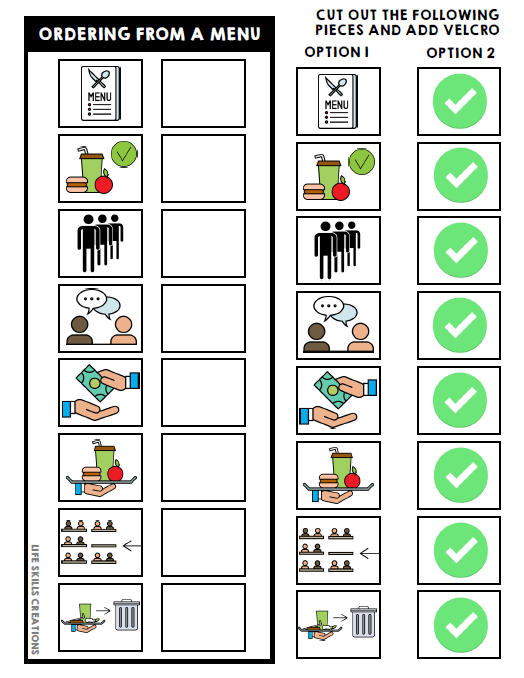 ORDERING FROM A MENU

MENU

LIFE SKILLS CREATIONS

CUT OUT THE FOLLOWING PIECES AND ADD VELCRO

OPTION 1

OPTION 2

MENU