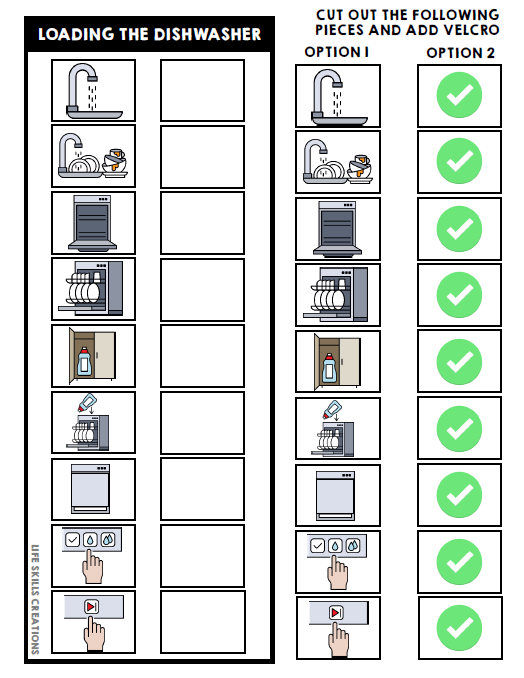 LOADING THE DISHWASHER

LIFE SKILLS CREATIONS

CUT OUT THE FOLLOWING PIECES AND ADD VELCRO

OPTION 1

OPTION 2