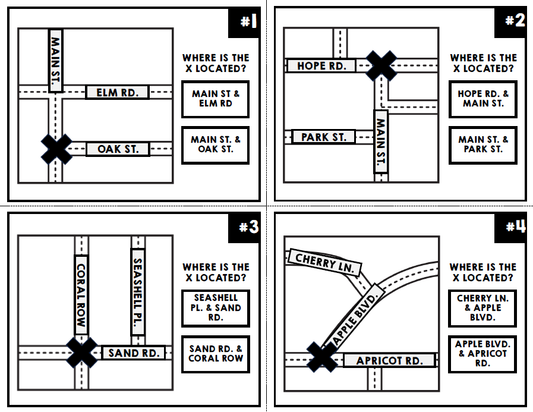 #1

MAIN ST.

ELM RD.

OAK ST.

WHERE IS THE X LOCATED?

MAIN ST & ELM RD

MAIN ST. & OAK ST.

#2

HOPE RD.

PARK ST.

MAIN ST.

WHERE IS THE X LOCATED?

HOPE RD. & MAIN ST.

MAIN ST. & PARK ST.

#3

CORAL ROW

SEASHELL PL.

SAND RD.

WHERE IS THE X LOCATED?

SEASHELL PL. & SAND RD.

SAND RD. & CORAL ROW

#4

CHERRY LN.

APPLE BLVD.

APRICOT RD.

WHERE IS THE X LOCATED?

CHERRY LN. & APPLE BLVD.

APPLE BLVD. & APRICOT RD.