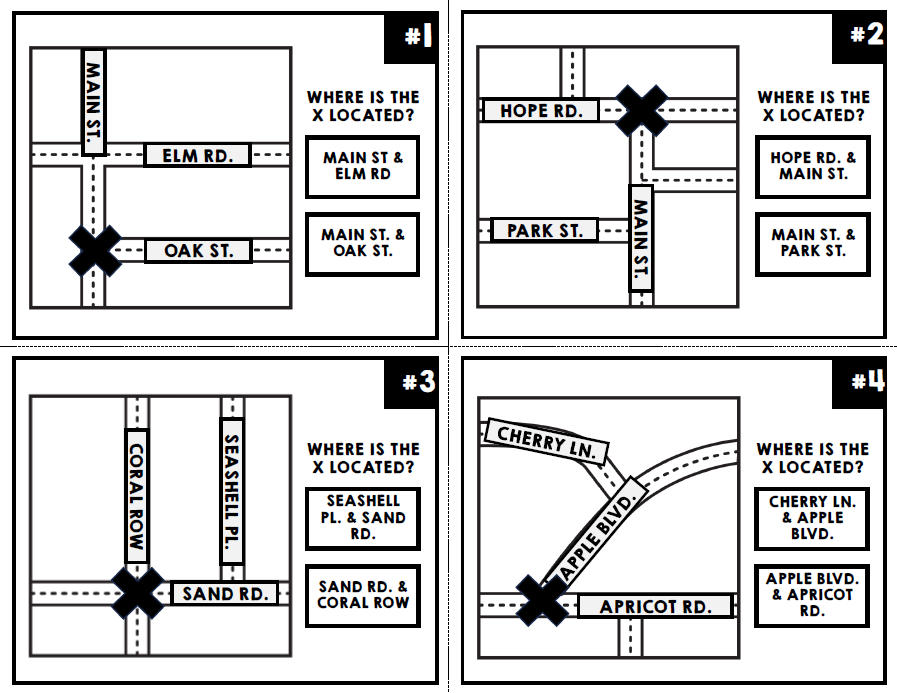 #1

MAIN ST.

ELM RD.

OAK ST.

WHERE IS THE X LOCATED?

MAIN ST & ELM RD

MAIN ST. & OAK ST.

#2

HOPE RD.

PARK ST.

MAIN ST.

WHERE IS THE X LOCATED?

HOPE RD. & MAIN ST.

MAIN ST. & PARK ST.

#3

CORAL ROW

SEASHELL PL.

SAND RD.

WHERE IS THE X LOCATED?

SEASHELL PL. & SAND RD.

SAND RD. & CORAL ROW

#4

CHERRY LN.

APPLE BLVD.

APRICOT RD.

WHERE IS THE X LOCATED?

CHERRY LN. & APPLE BLVD.

APPLE BLVD. & APRICOT RD.