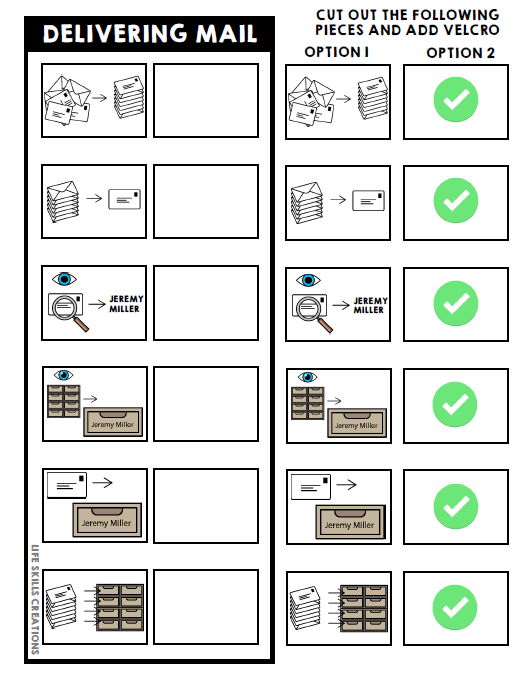 DELIVERING MAIL

JEREMY MILLER

Jeremy Miller

Jeremy Miller

LIFE SKILLS CREATIONS

CUT OUT THE FOLLOWING PIECES AND ADD VELCRO

OPTION 1

OPTION 2

JEREMY MILLER

Jeremy Miller

Jeremy Miller