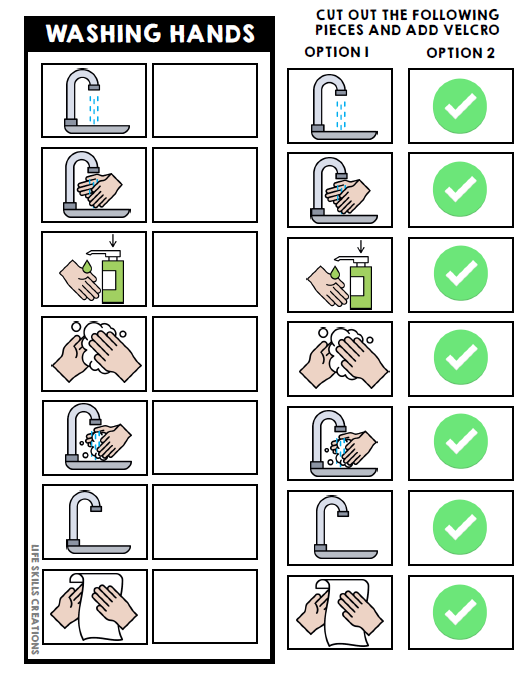 WASHING HANDS

LIFE SKILLS CREATIONS

CUT OUT THE FOLLOWING PIECES AND ADD VELCRO

OPTION 1

OPTION 2